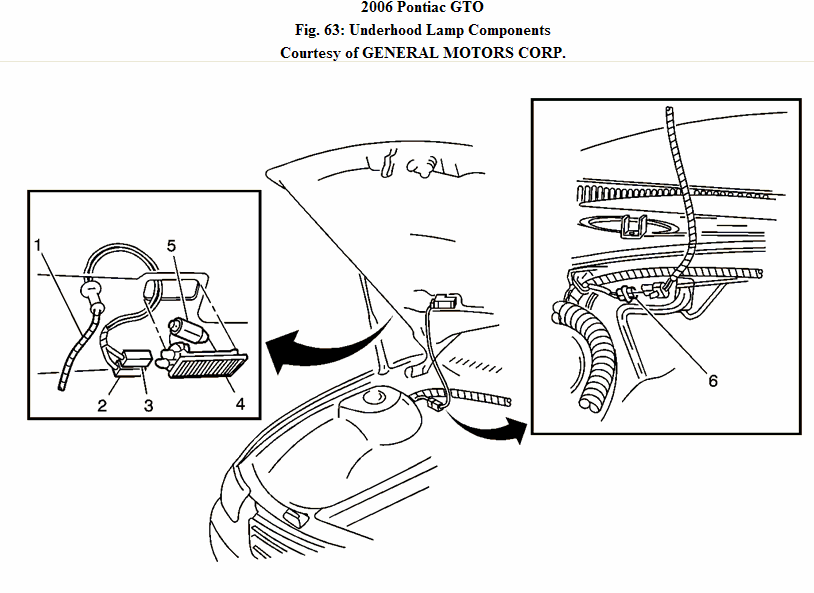 2006 Pontiac GTO
Fig. 63: Underhood Lamp Components
Courtesy of GENERAL MOTORS CORP.

1
5
2
3
4
6